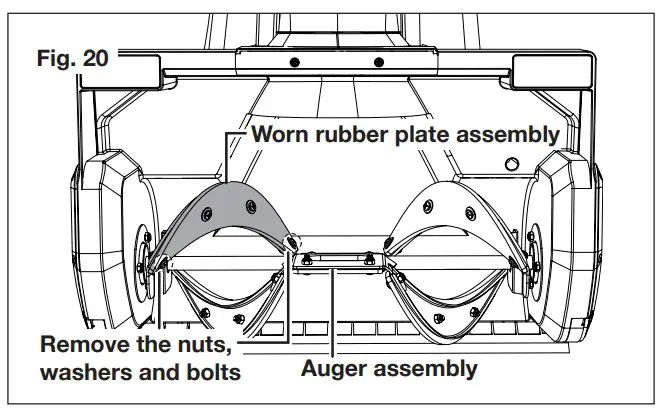 Fig. 20

Worn rubber plate assembly

Remove the nuts, washers and bolts

Auger assembly