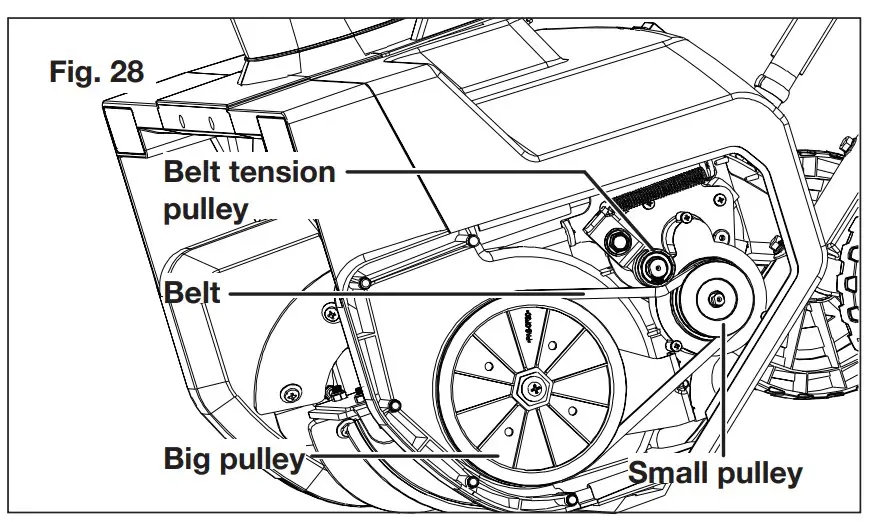 Fig. 28

Belt tension pulley

Belt

Big pulley

Small pulley