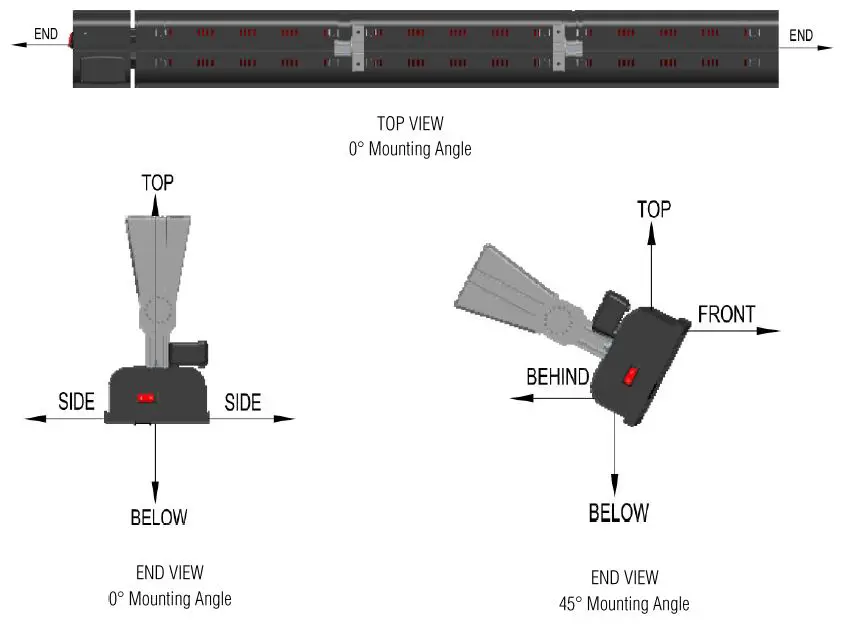 END

END

TOP VIEW
0° Mounting Angle

TOP

SIDE

SIDE

BELOW

END VIEW
0° Mounting Angle

TOP

FRONT

BEHIND

BELOW

END VIEW
45° Mounting Angle