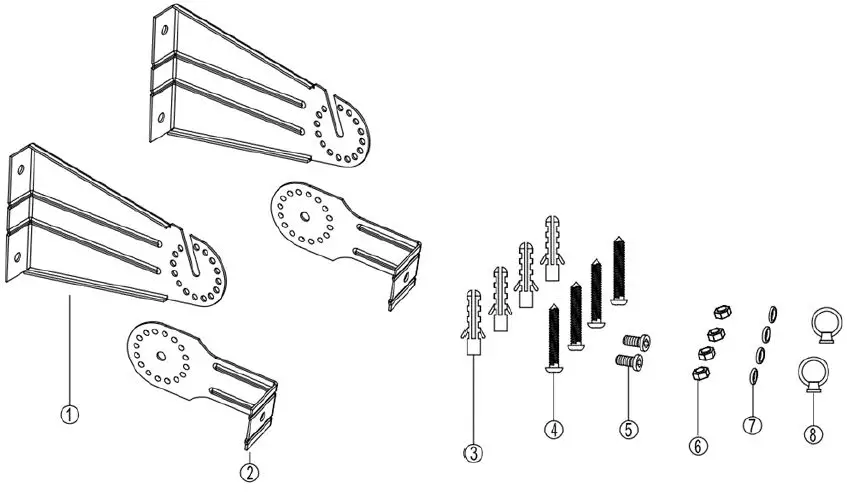 ①
②
③
④
⑤
⑥
⑦
⑧