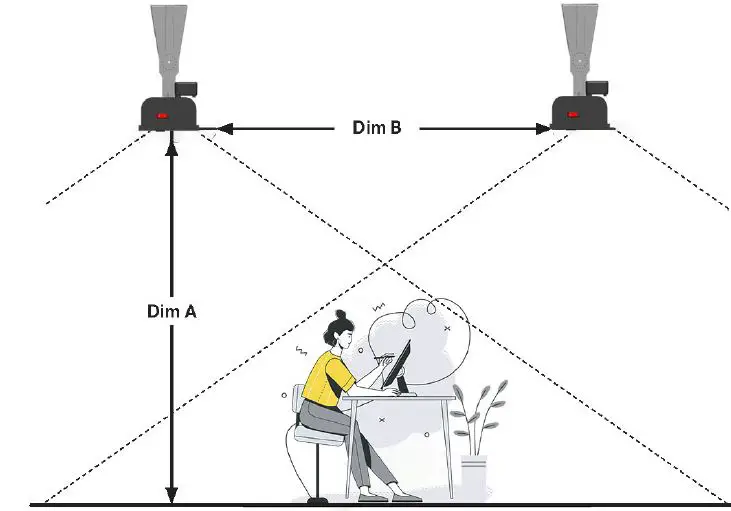 Dim B

Dim A