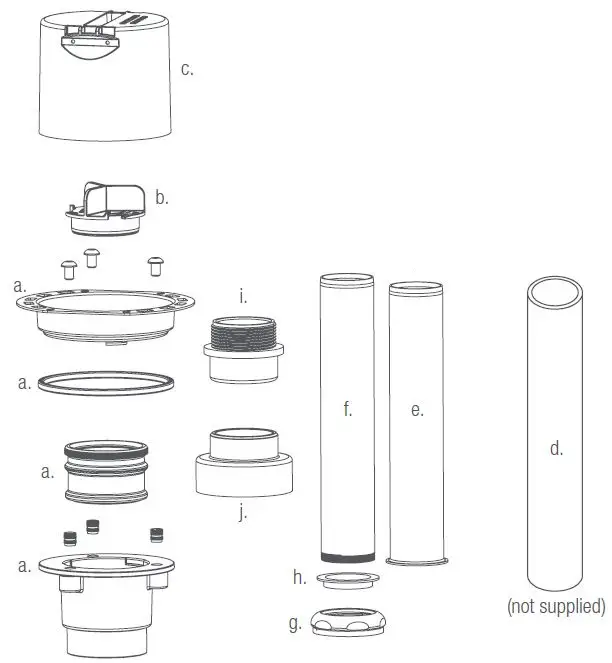 c.

b.

a.

i.

a.

f.

e.

d.

a.

j.

a.

h.

g.

(not supplied)