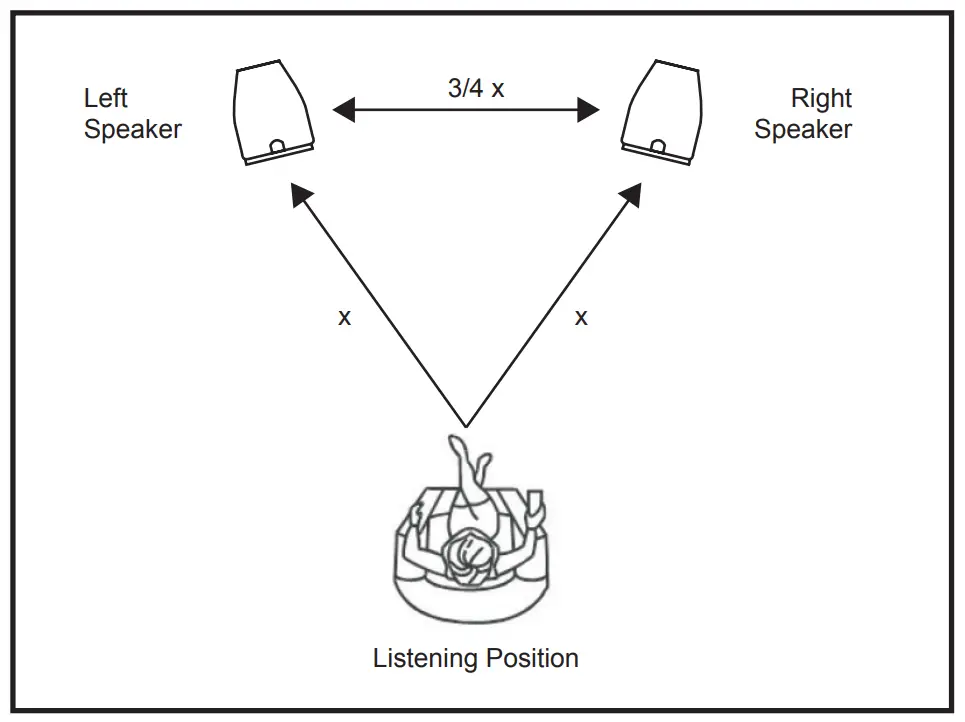 Left Speaker

3/4 x

Right Speaker

x

x

Listening Position