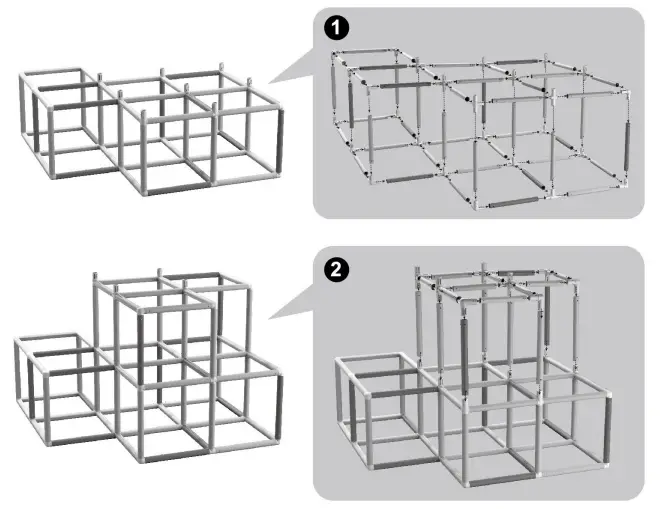 1

2