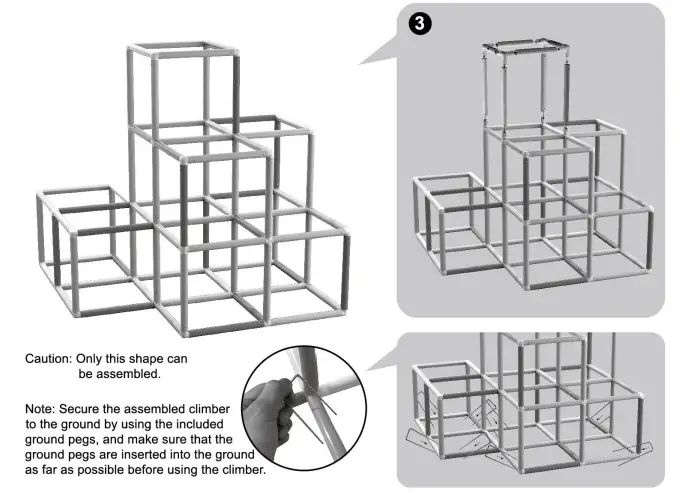 3

Caution: Only this shape can be assembled.

Note: Secure the assembled climber to the ground by using the included ground pegs, and make sure that the ground pegs are inserted into the ground as far as possible before using the climber.