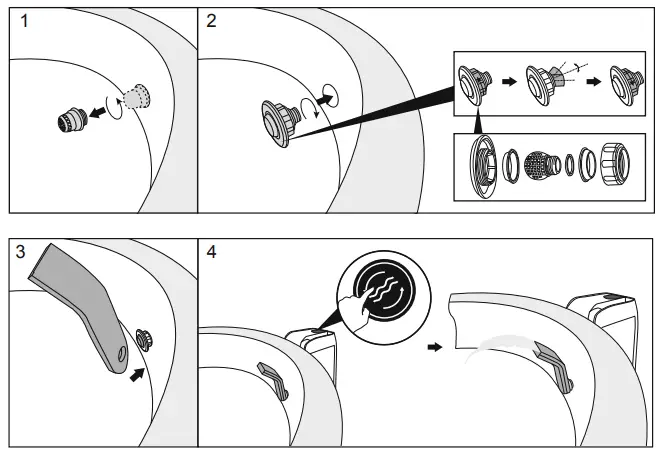 1
2
3
4