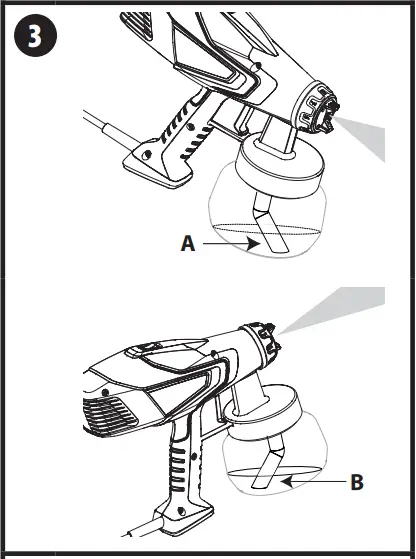 3

A

B