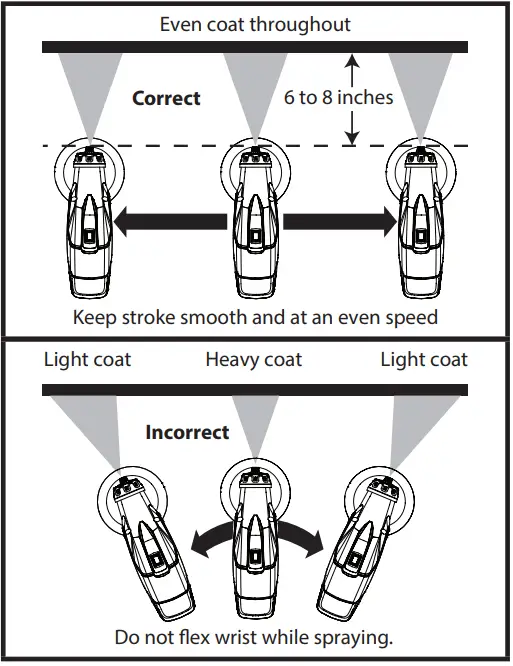 Even coat throughout

Correct

6 to 8 inches

Keep stroke smooth and at an even speed

Light coat

Heavy coat

Light coat

Incorrect

Do not flex wrist while spraying.