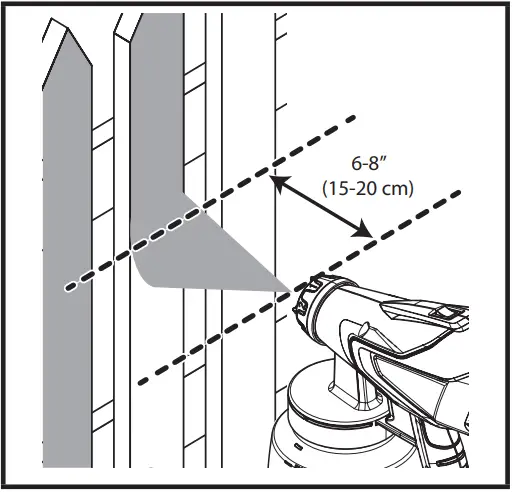 6-8”
(15-20 cm)