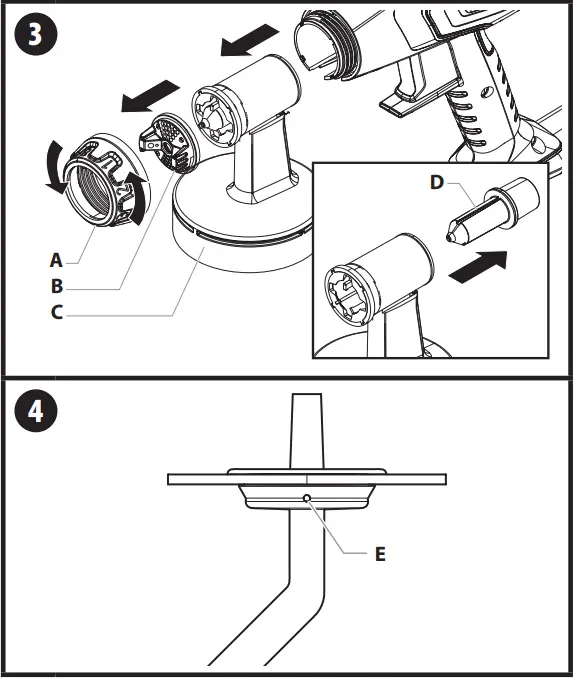 3

A
B
C
D

4

E