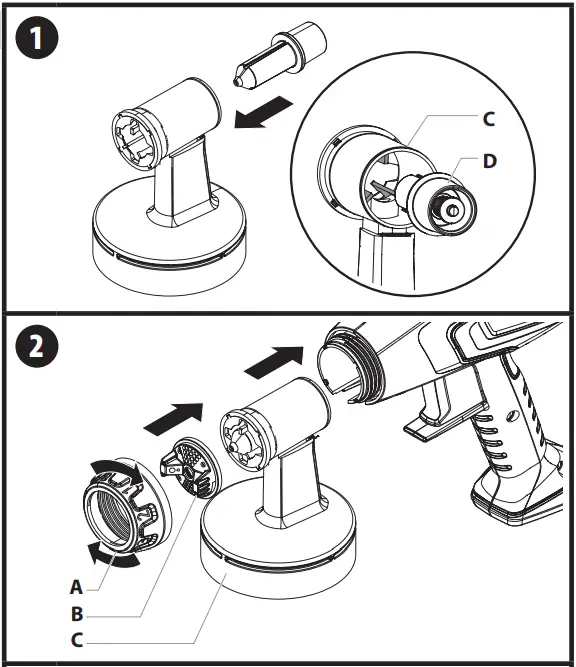 1

C

D

2

A

B

C