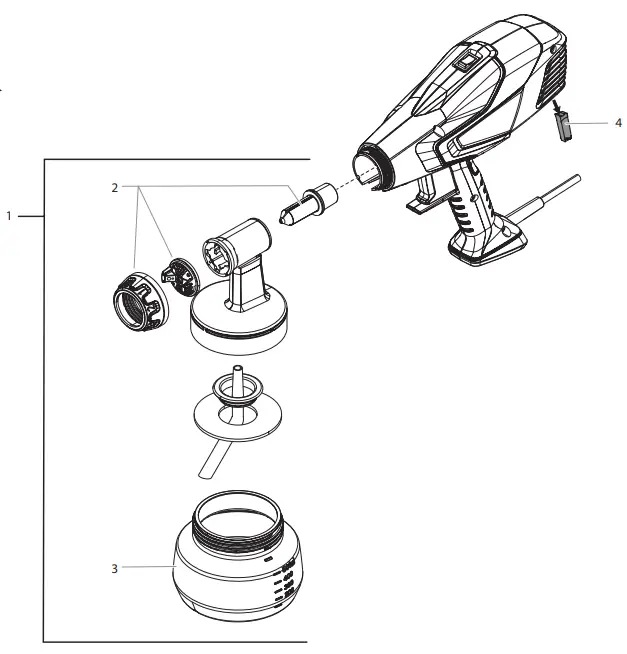 4
2
1
3