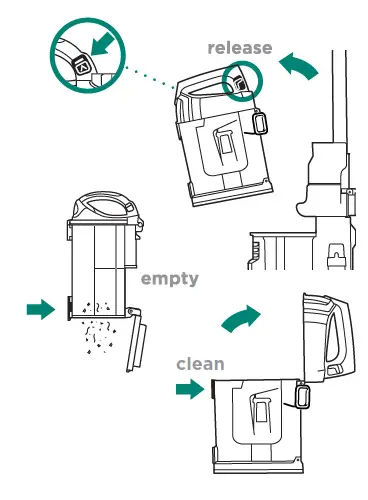 release

empty

clean