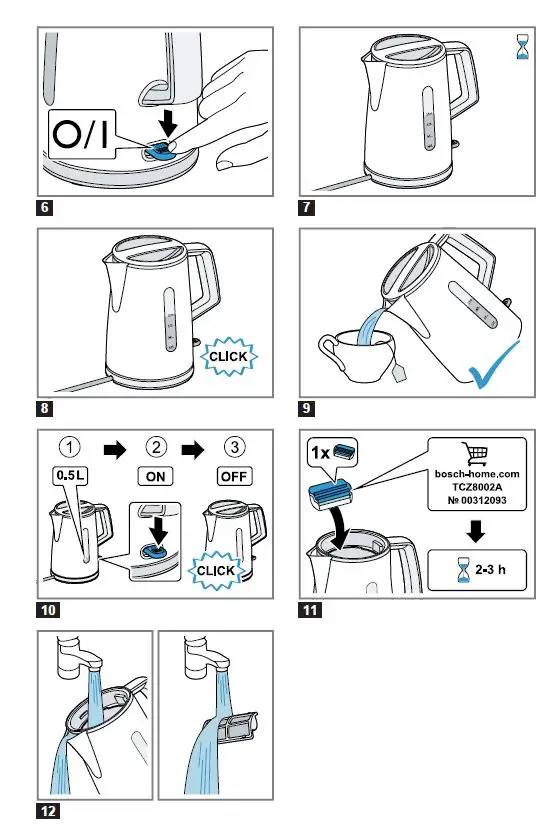 O/I

6

7

CLICK

8

9

1 2 3

0.5L

ON

OFF

CLICK

10

1x

bosch-home.com
TCZ8002A
№ 00312093

2-3 h

11

12