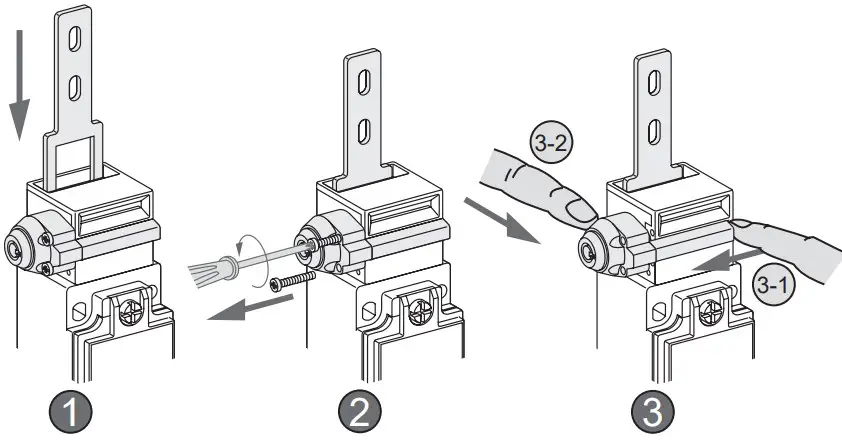 3-2

3-1

1

2

3