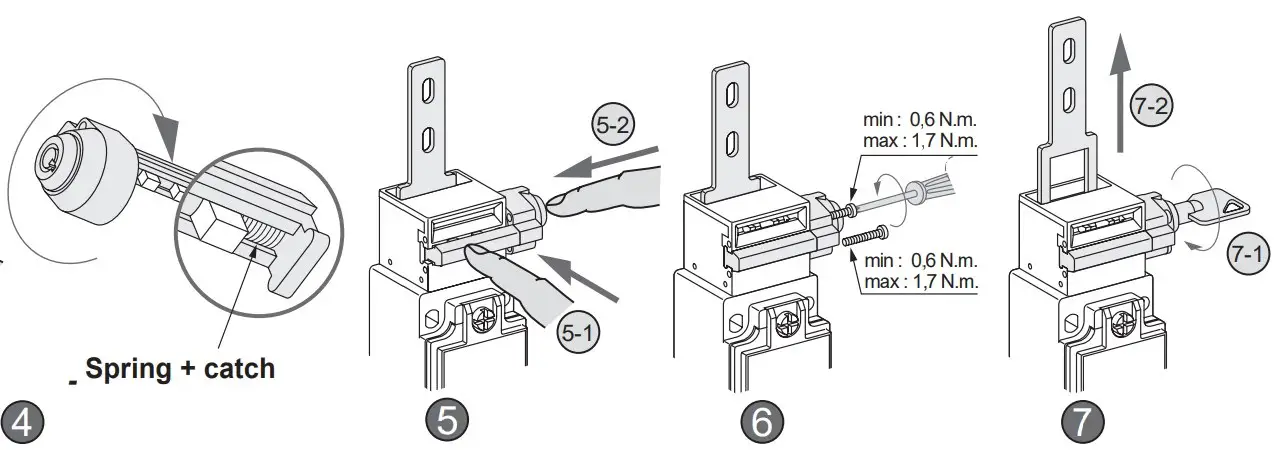 Spring + catch

4

5-2

5-1

5

min : 0,6 N.m.
max : 1,7 N.m.

min : 0,6 N.m.
max : 1,7 N.m.

6

7-2

7-1

7