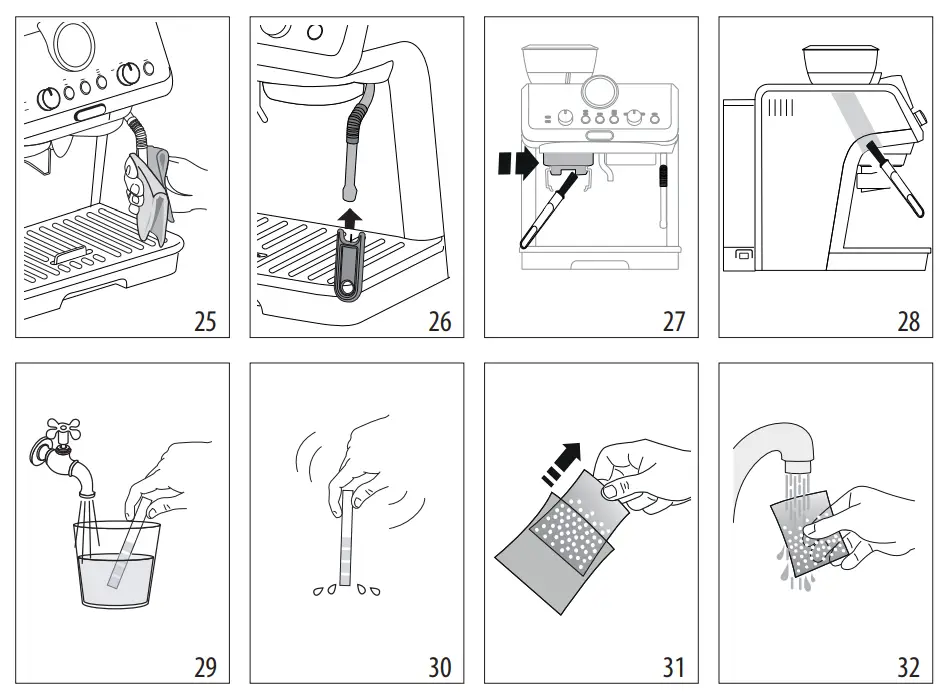 25

26

27

28

29

30

31

32