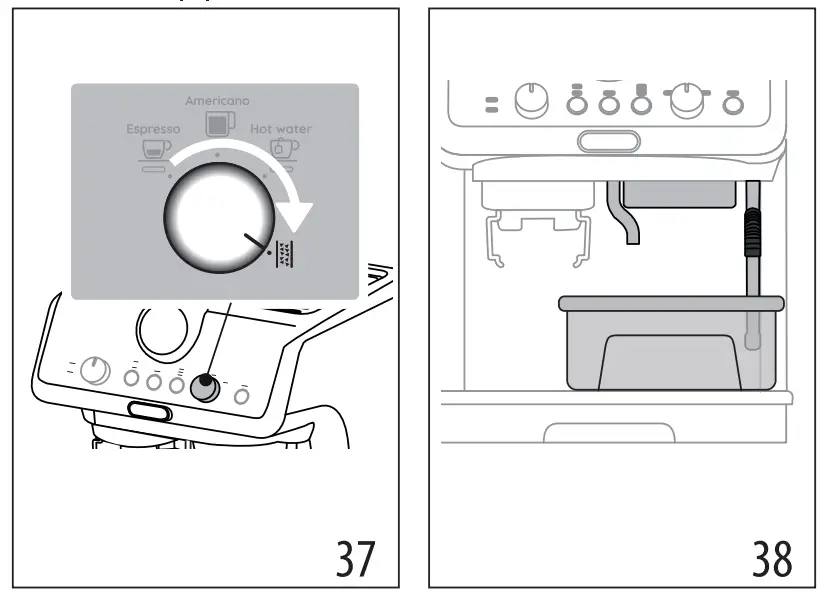 Americano
Espresso
Hot water
37
38