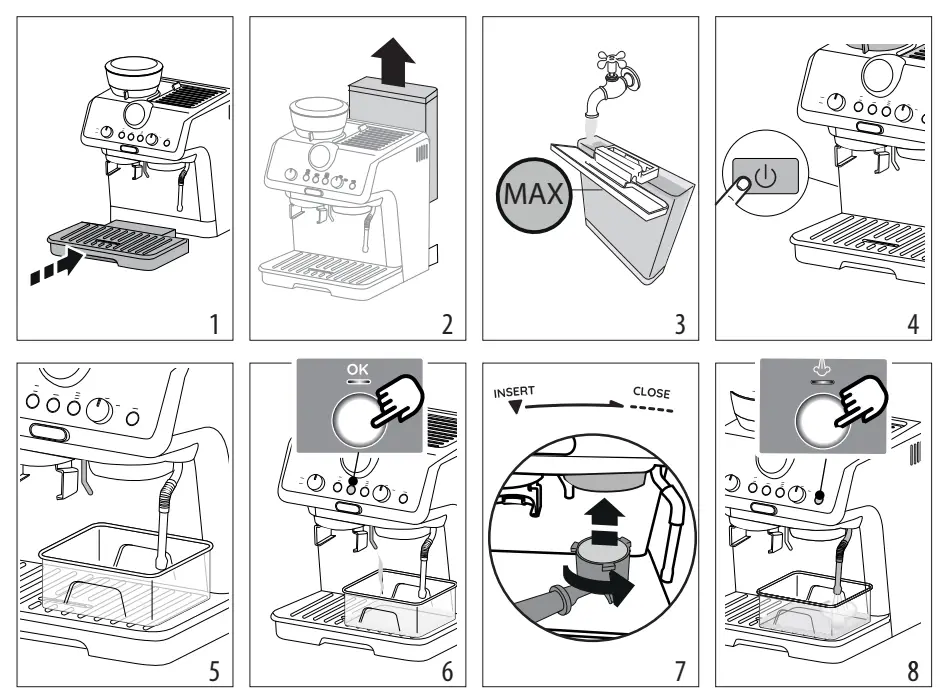 1

2

MAX

3

4

5

OK

6

INSERT

CLOSE

7

8