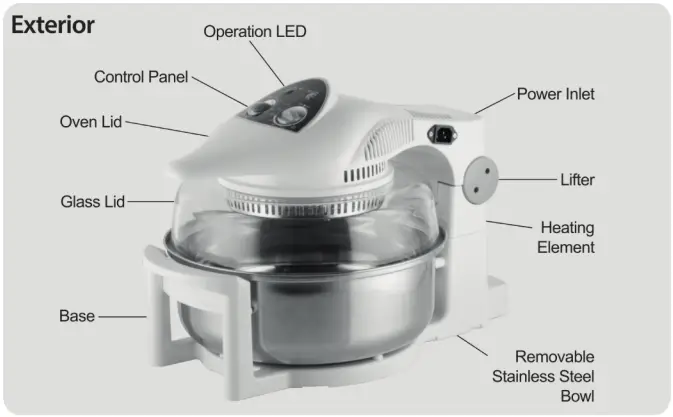 Exterior

Operation LED

Control Panel

Oven Lid

Glass Lid

Base

Power Inlet

Lifter

Heating Element

Removable Stainless Steel Bowl