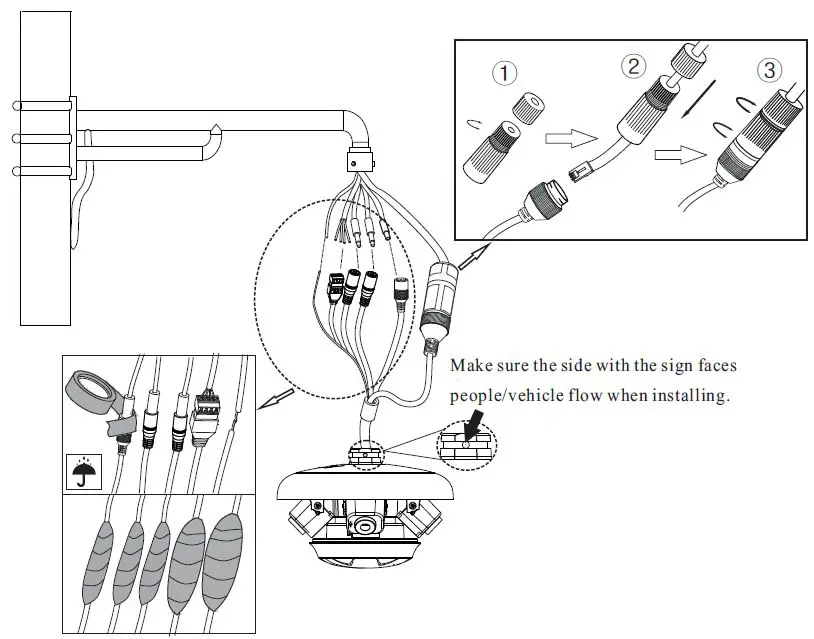 ①
②
③

Make sure the side with the sign faces people/vehicle flow when installing.