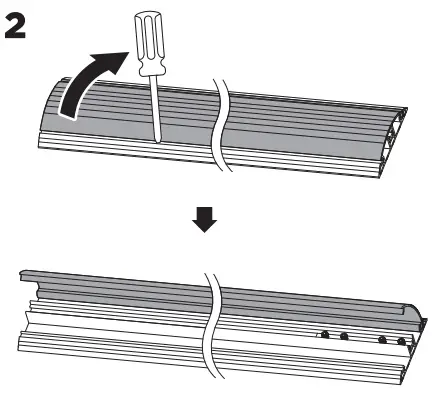 2