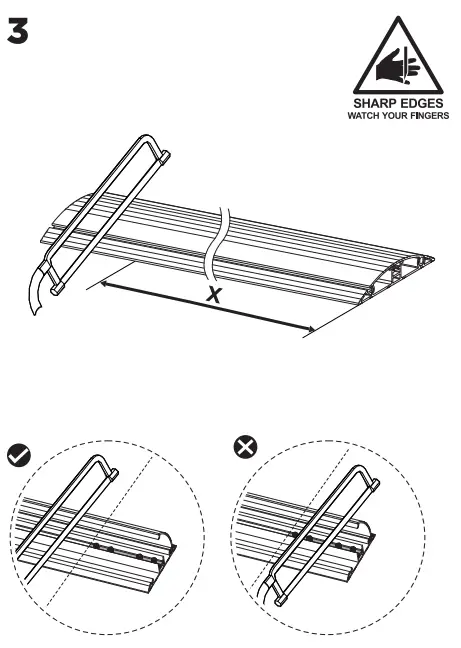 3

SHARP EDGES
WATCH YOUR FINGERS

X