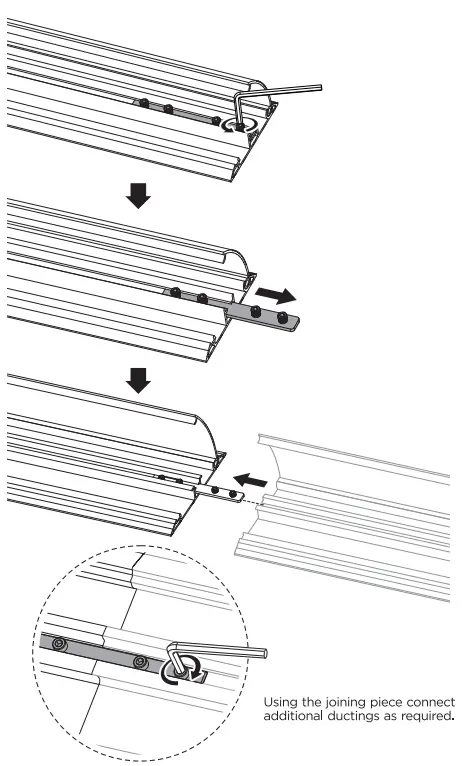 Using the joining piece connect additional ductings as required.