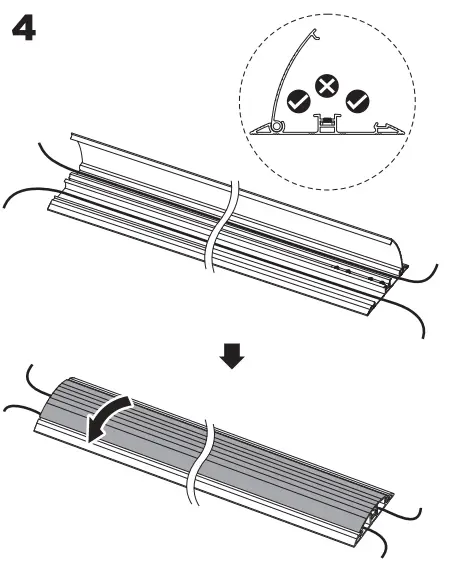 4