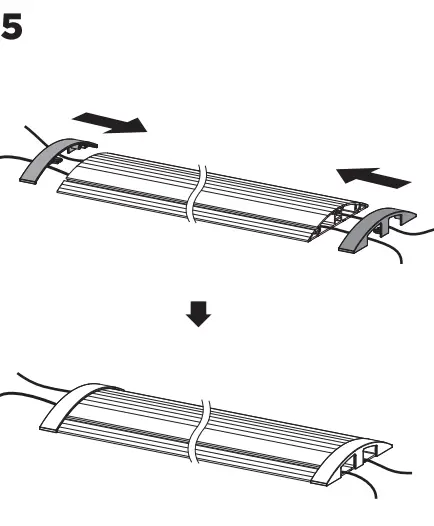 5