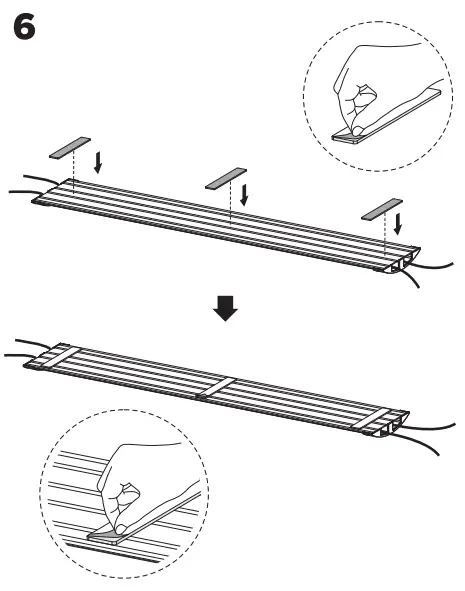 6