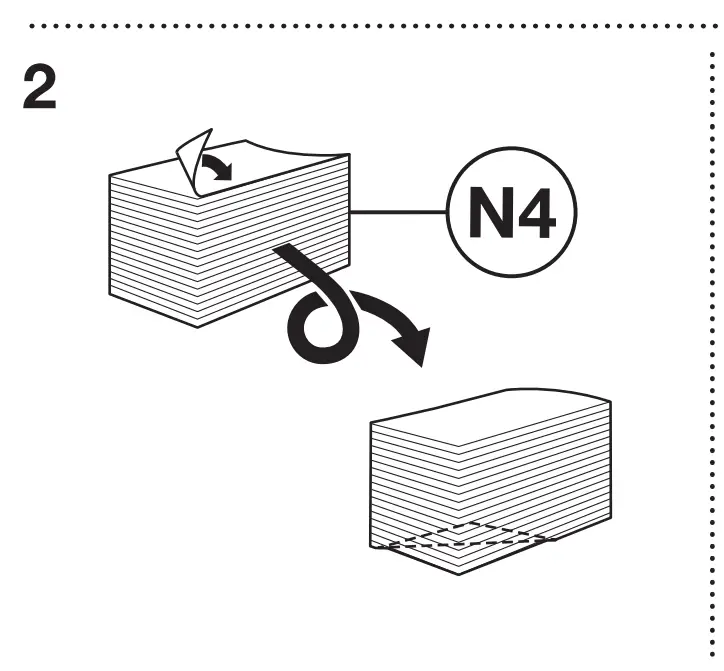 2

N4