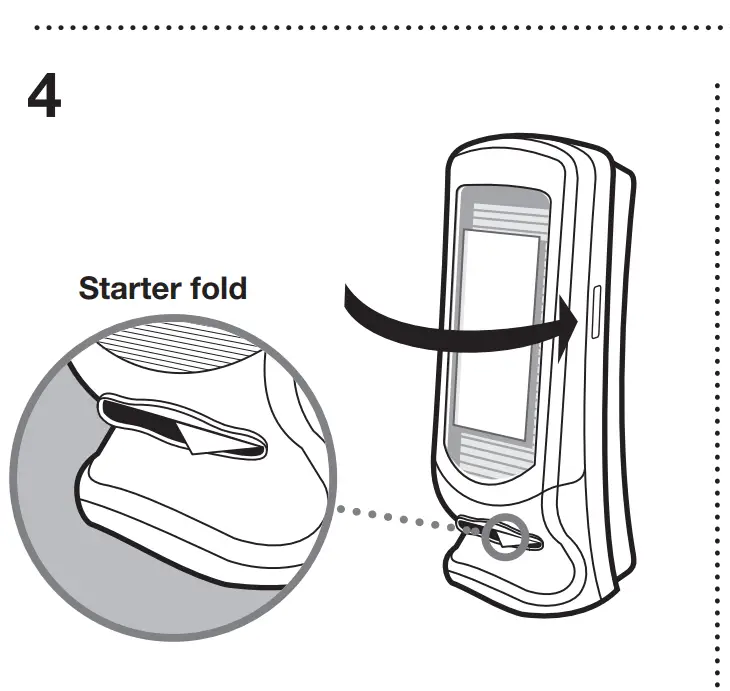 4

Starter fold