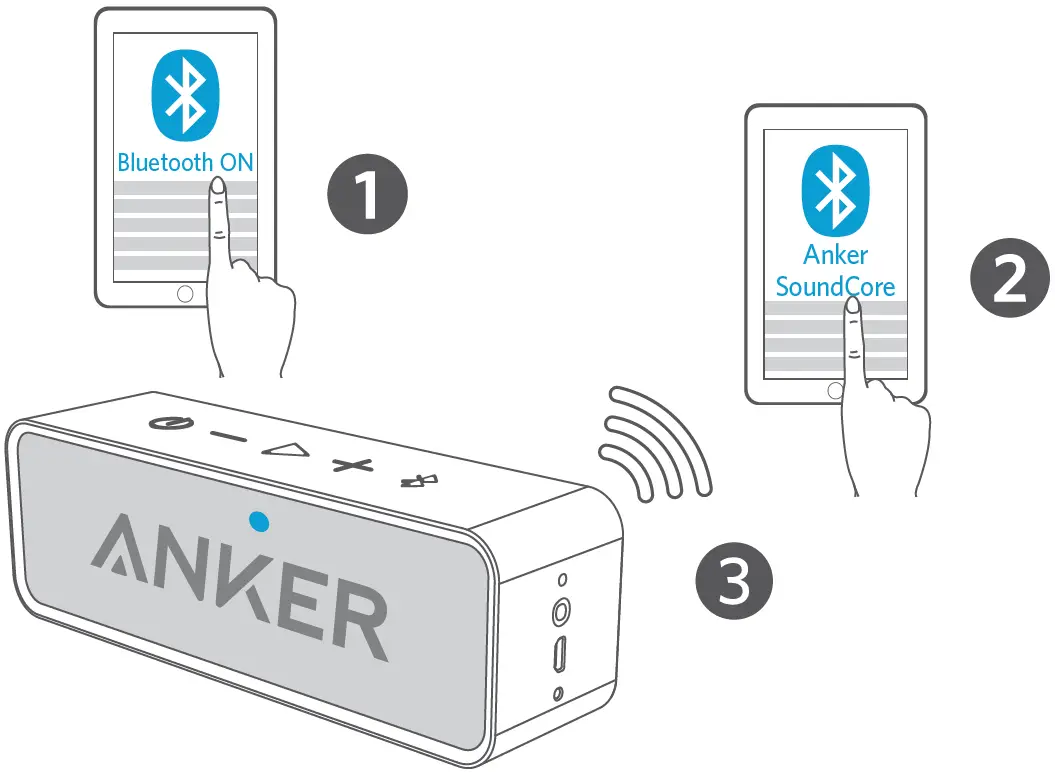 Bluetooth ON

1

Anker SoundCore

2

ANKER

3