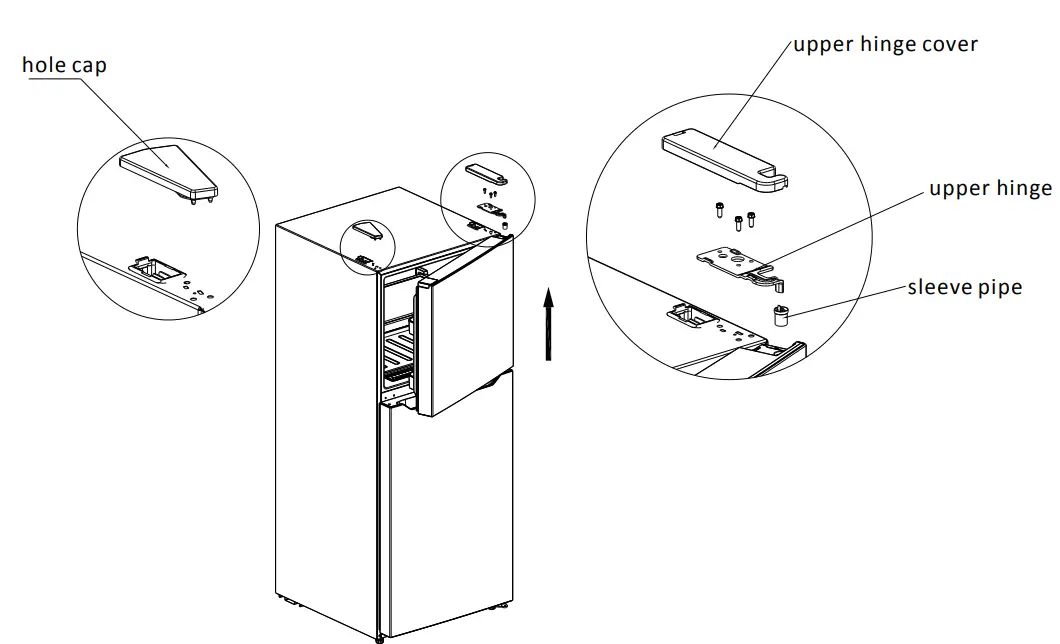 hole cap

upper hinge cover

upper hinge

sleeve pipe