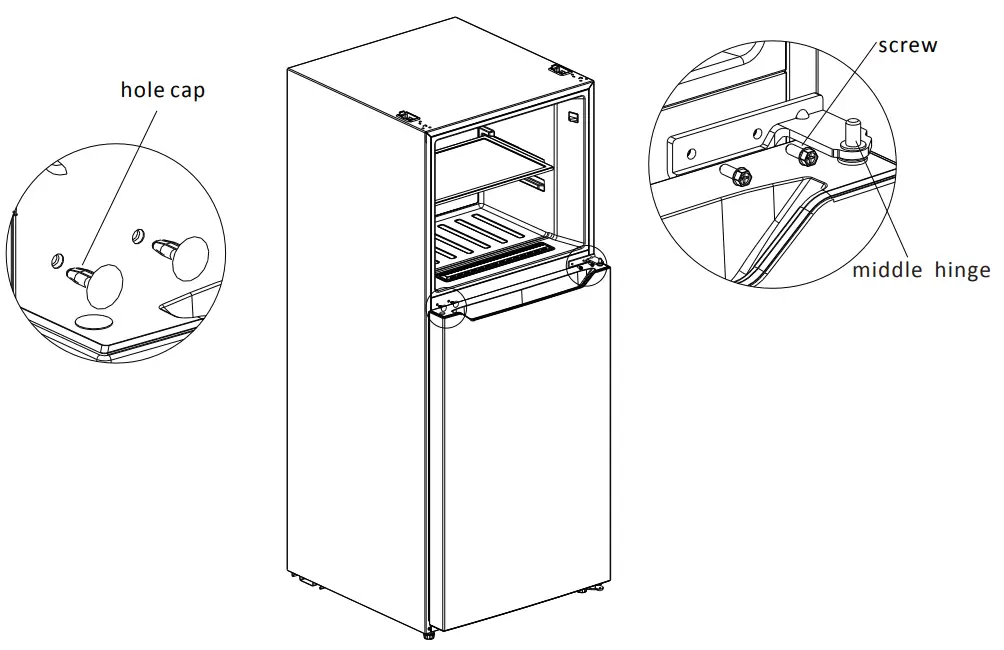 hole cap

screw

middle hinge