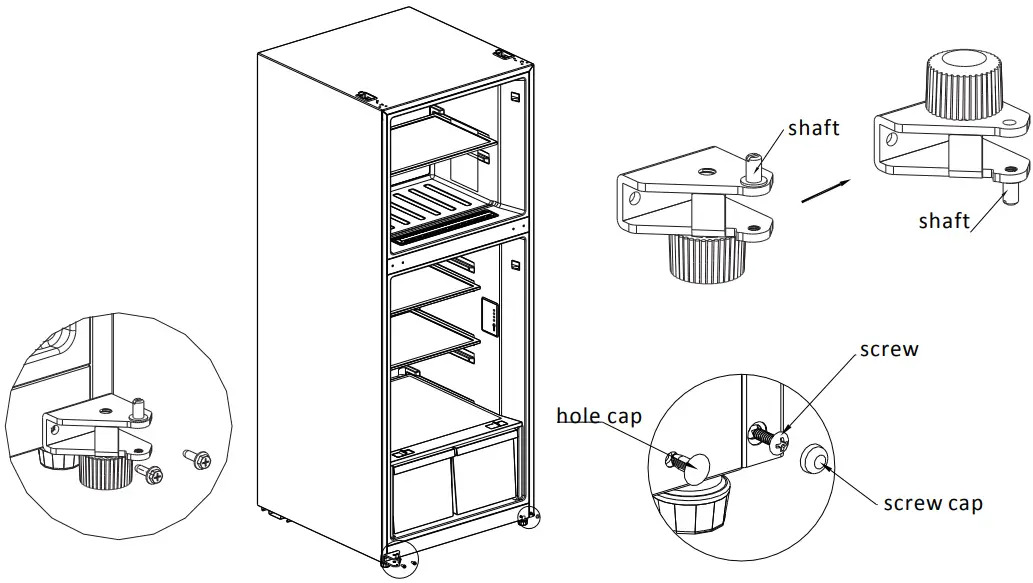 shaft

shaft

screw

hole cap

screw cap