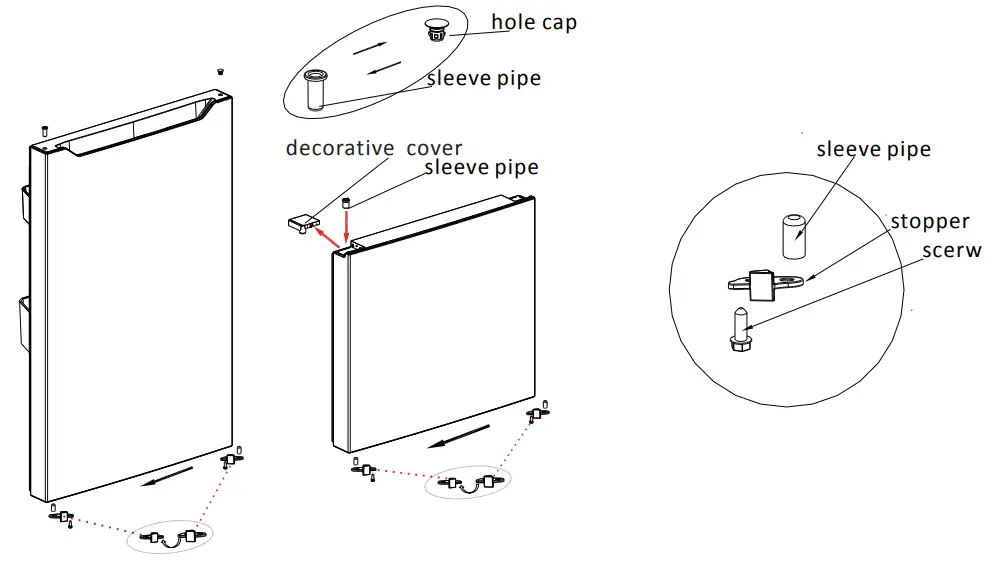 hole cap
sleeve pipe
decorative cover
sleeve pipe
sleeve pipe
stopper
scerw