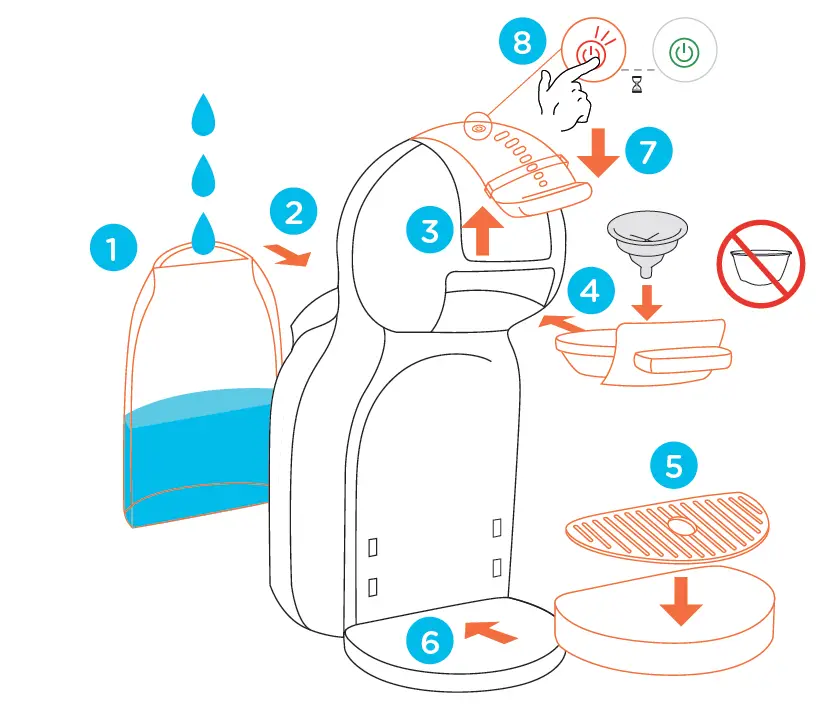 8
7
1
2
3
4
5
6