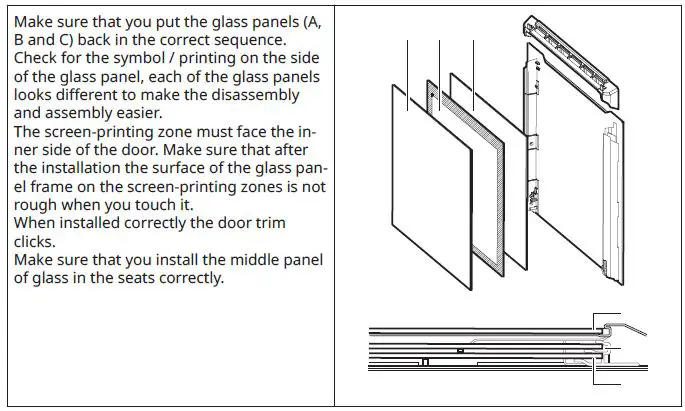 Make sure that you put the glass panels (A, B and C) back in the correct sequence. Check for the symbol / printing on the side of the glass panel, each of the glass panels looks different to make the disassembly and assembly easier.
The screen-printing zone must face the inner side of the door. Make sure that after the installation the surface of the glass panel frame on the screen-printing zones is not rough when you touch it.
When installed correctly the door trim clicks.
Make sure that you install the middle panel of glass in the seats correctly.