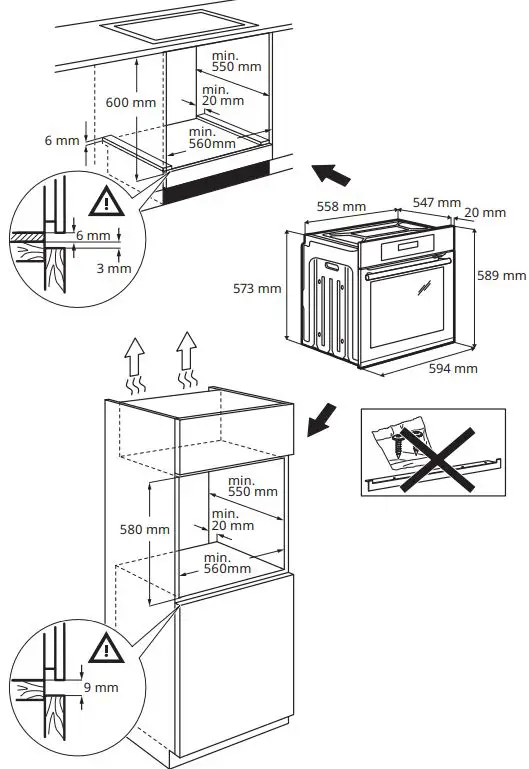 min.
550 mm
600 mm
min.
20 mm
6 mm
min.
560mm
6 mm
3 mm
558 mm
547 mm
20 mm
573 mm
589 mm
594 mm
min.
550 mm
580 mm
min.
20 mm
min.
560mm
9 mm