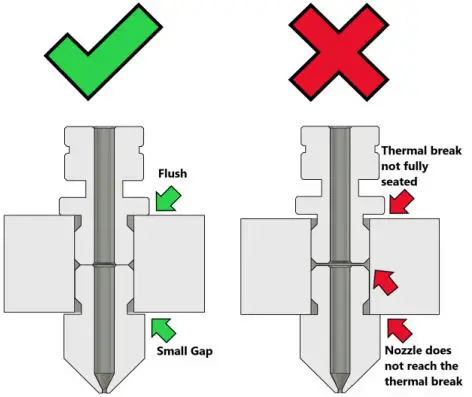 Flush

Small Gap

Thermal break not fully seated

Nozzle does not reach the thermal break