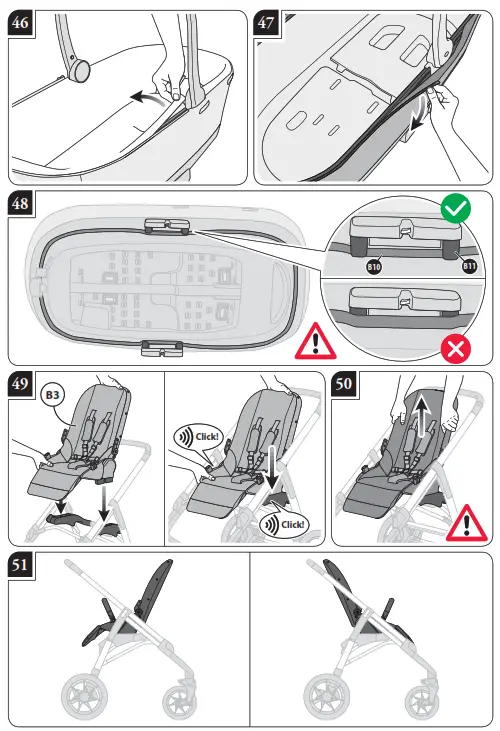 46

47

48

B10

B11

49

B3

Click!

Click!

50

51