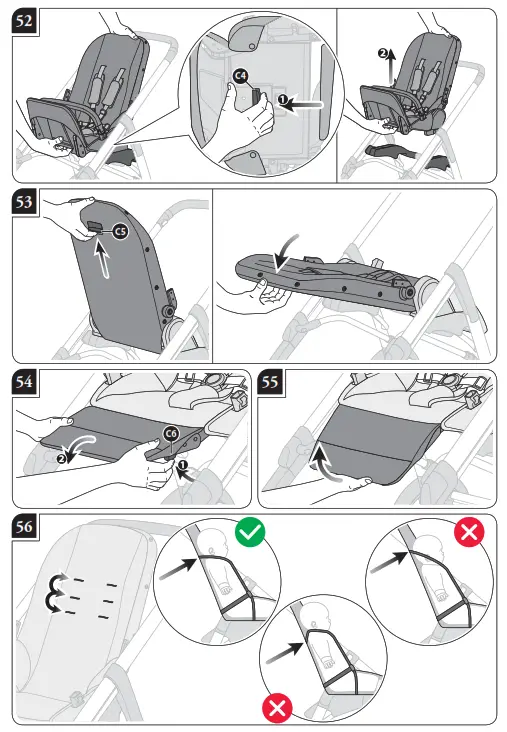 52
C4
1
2
53
C5
54
C6
2
1
55
56