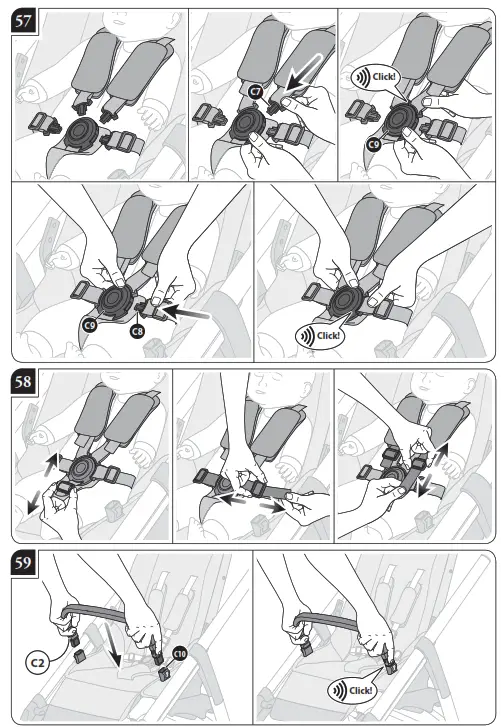 57

C7

Click!

C9

C9

C8

Click!

58

59

C2

C10

Click!