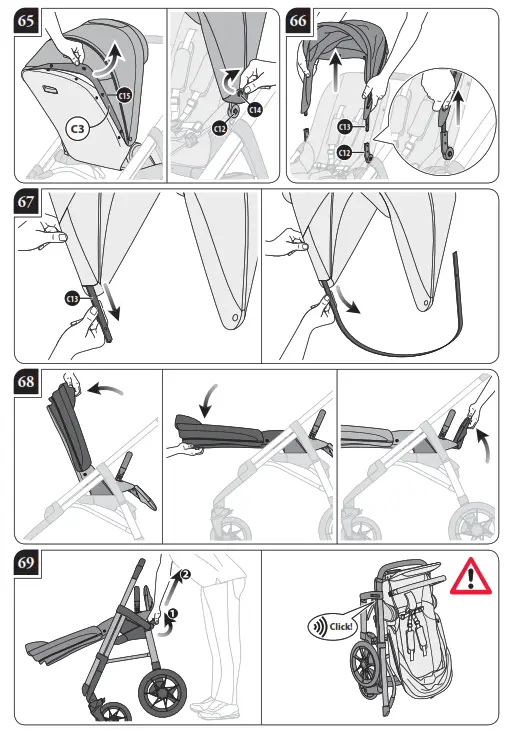 65

C15

C3

C14

C12

66

C13

C12

67

C13

68

69

2

1

Click!