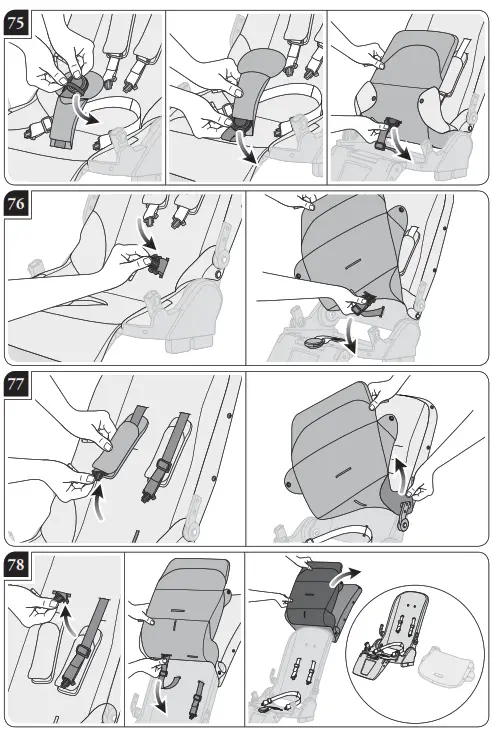 75

76

77

78