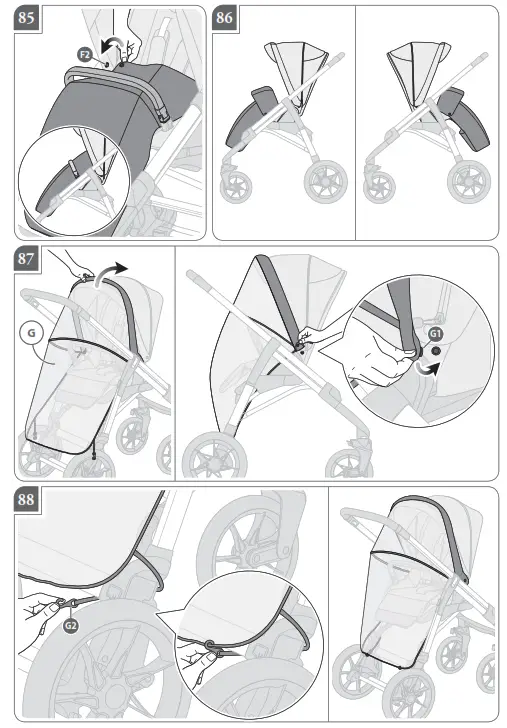 85

F2

86

87

G

G1

88

G2