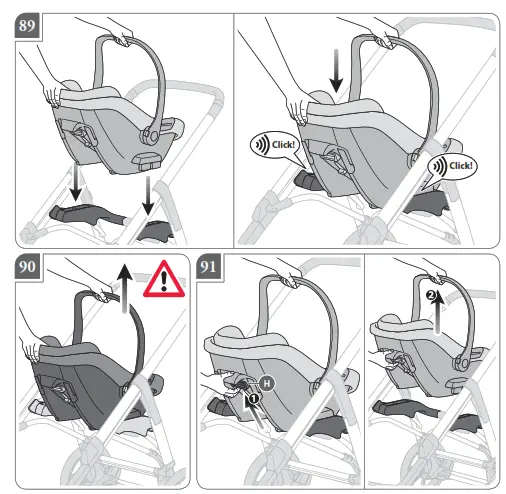 89

Click!

Click!

90

91

H

1

2