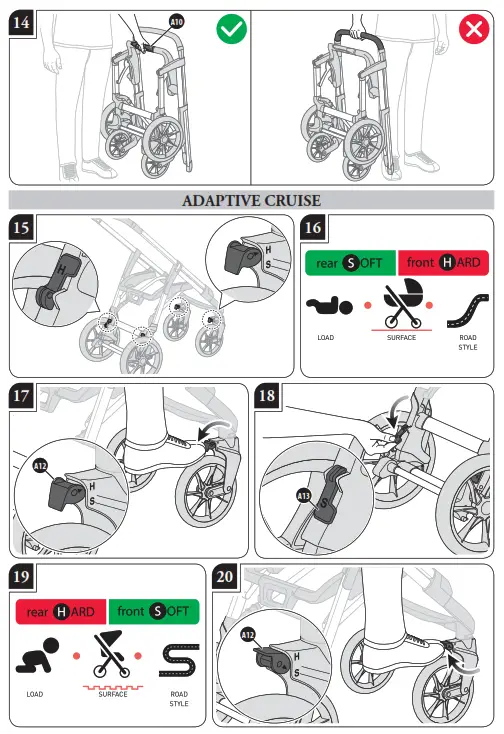 14

A10

ADAPTIVE CRUISE

15

H

H
S

16

rear SOFT

front HARD

LOAD

SURFACE

ROAD STYLE

17

A12

H
S

18

A13

S

19

rear HARD

front SOFT

LOAD

SURFACE

ROAD STYLE

20

A12

H
S